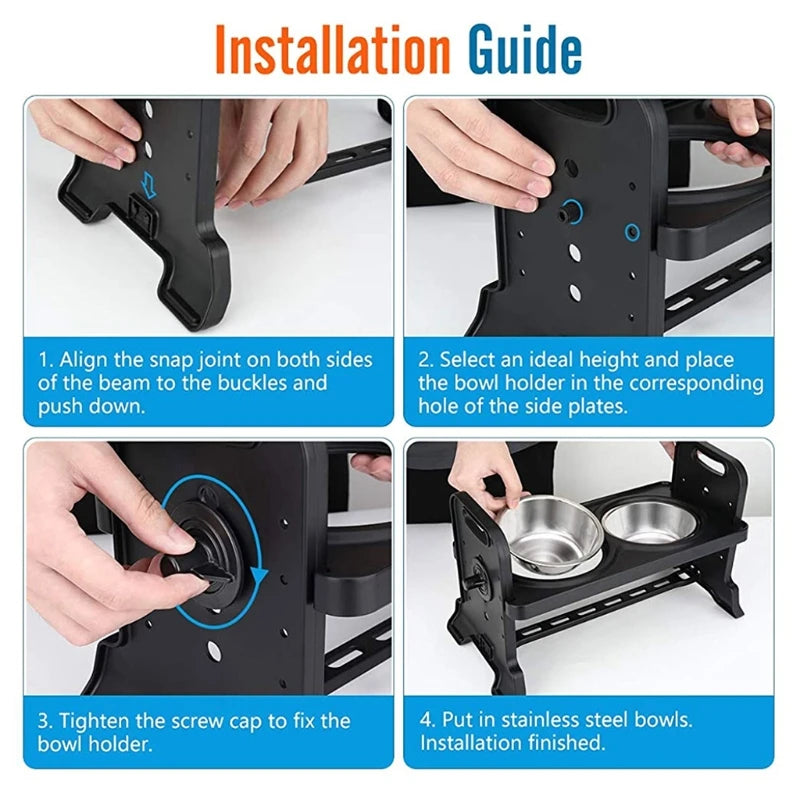 Installation Guide

1. Align the snap joint on both sides of the beam to the buckles and push down.

2. Select an ideal height and place the bowl holder in the corresponding hole of the side plates.

3. Tighten the screw cap to fix the bowl holder.

4. Put in stainless steel bowls. Installation finished.